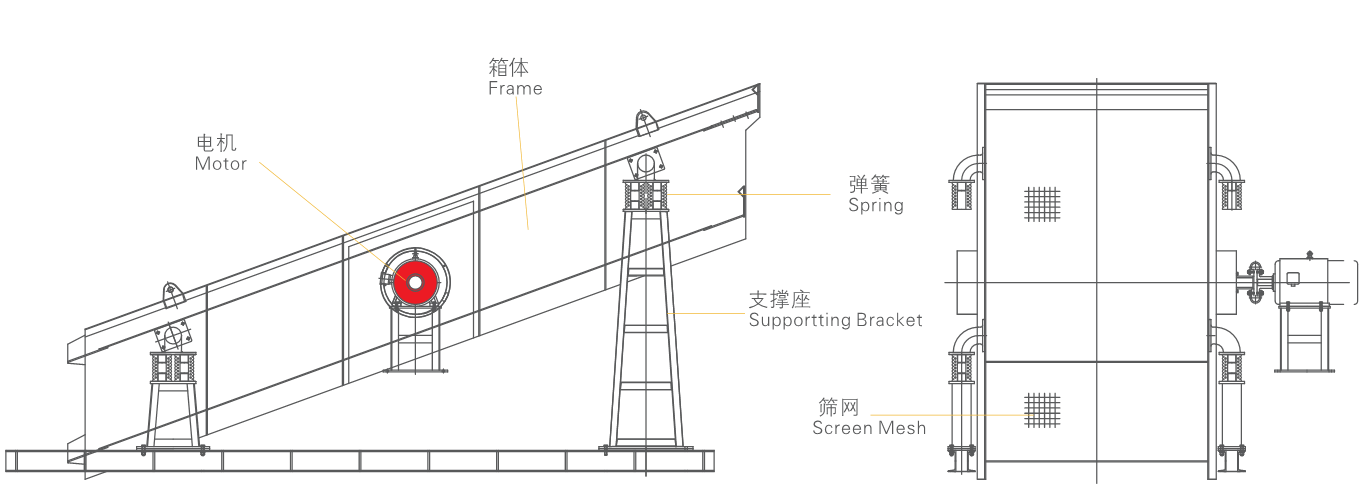 箱体
Frame

电机
Motor

弹簧
Spring

支撑座
Supportting Bracket

筛网
Screen Mesh